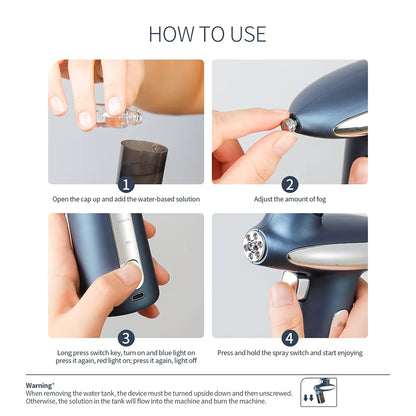 HOW TO USE

1
Open the cap up and add the water-based solution

2
Adjust the amount of fog

3
Long press switch key, turn on and blue light on press it again, red light on; press it again, light off

4
Press and hold the spray switch and start enjoying

Warning*
When removing the water tank, the device must be turned upside down and then unscrewed. Otherwise, the solution in the tank will flow into the machine and burn the machine.